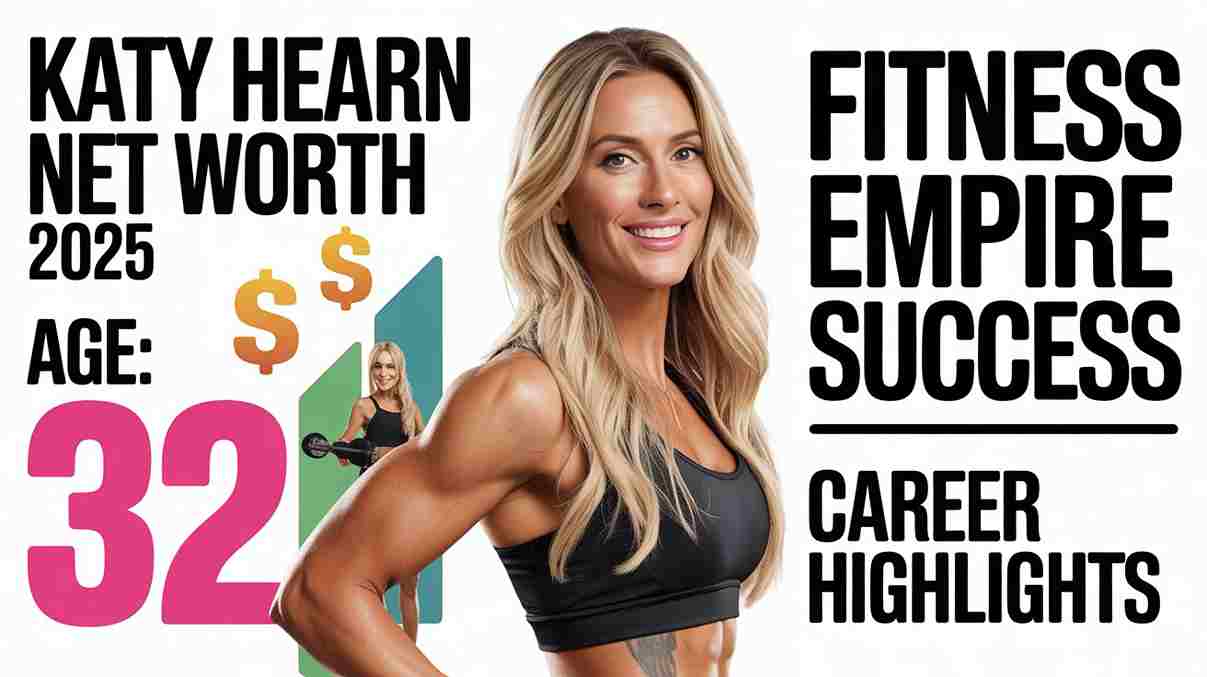 KATY HEARN NET WORTH 2025

$ $

AGE:

32

FITNESS EMPIRE SUCCESS

CAREER HIGHLIGHTS